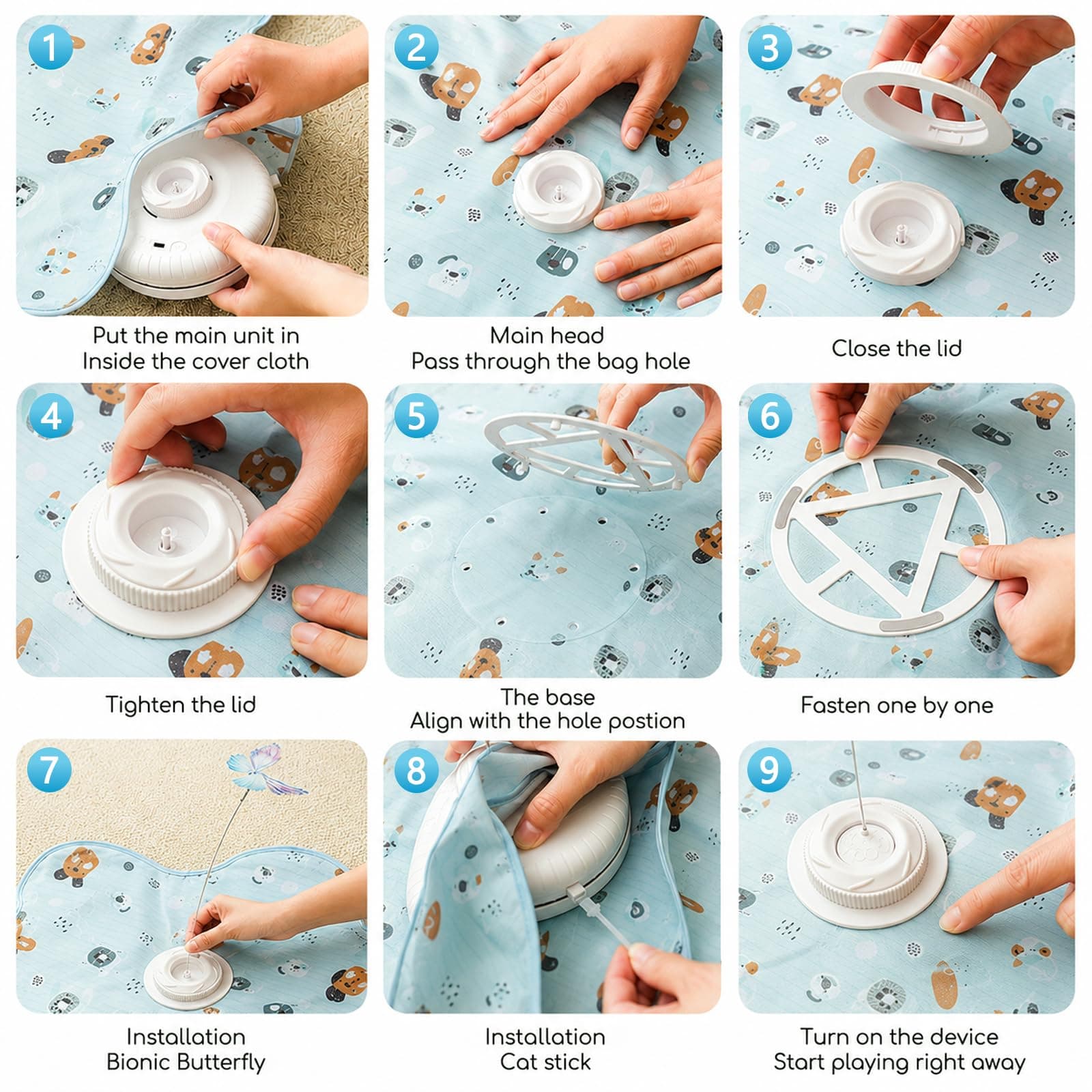 1
Put the main unit in
Inside the cover cloth

2
Main head
Pass through the bag hole

3
Close the lid

4
Tighten the lid

5
The base
Align with the hole postion

6
Fasten one by one

7
Installation
Bionic Butterfly

8
Installation
Cat stick

9
Turn on the device
Start playing right away